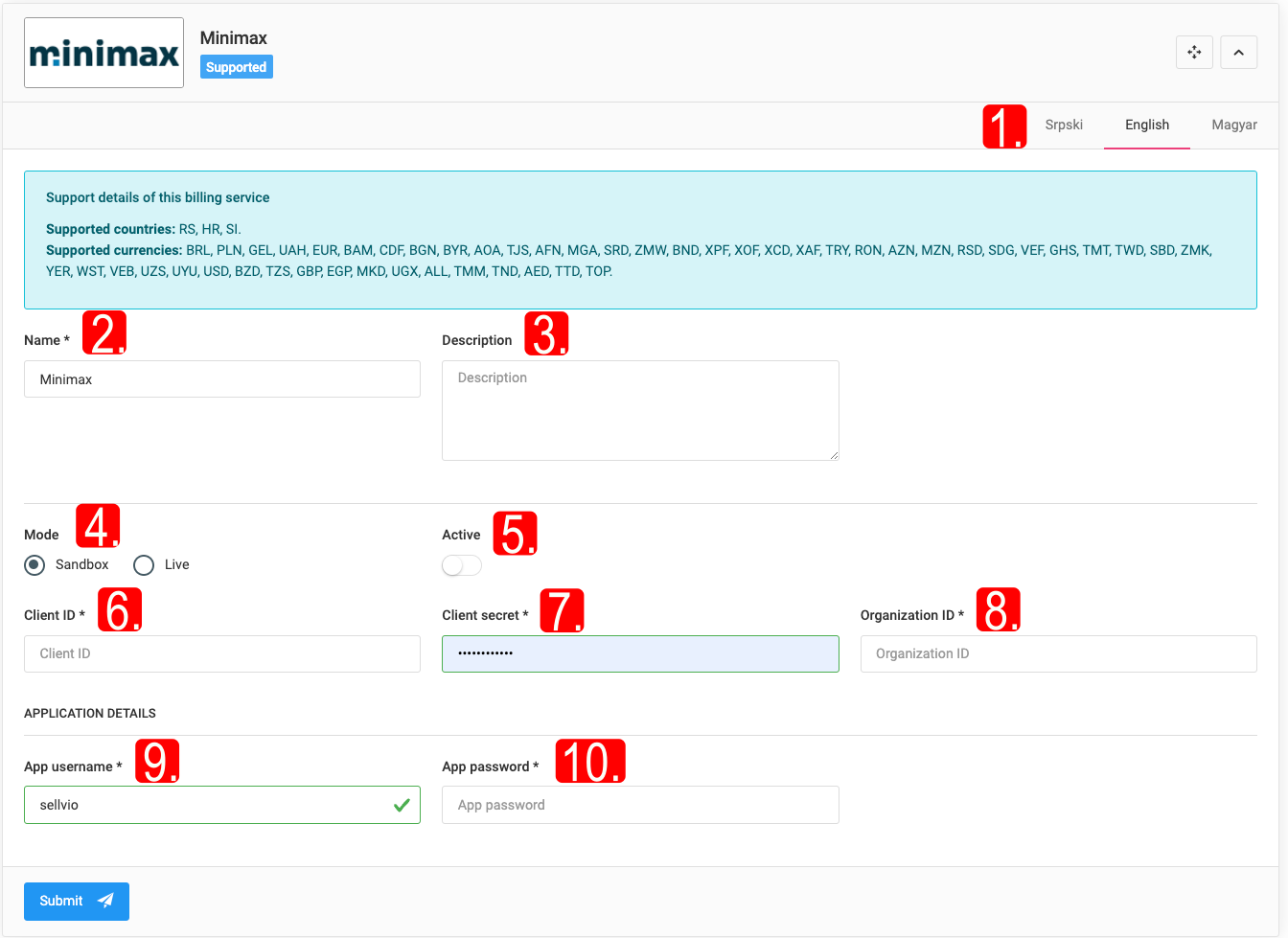 minimax

Minimax
Supported

1. Srpski English Magyar

Support details of this billing service

Supported countries: RS, HR, SI.
Supported currencies: BRL, PLN, GEL, UAH, EUR, BAM, CDF, BGN, BYR, AOA, TJS, AFN, MGA, SRD, ZMW, BND, XPF, XOF, XCD, XAF, TRY, RON, AZN, MZN, RSD, SDG, VEF, GHS, TMT, TWD, SBD, ZMK, YER, WST, VEB, UZS, UYU, USD, BZD, TZS, GBP, EGP, MKD, UGX, ALL, TMM, TND, AED, TTD, TOP.

Name * 2.
Minimax

Description 3.
Description

Mode 4.
Sandbox Live

Active 5.

Client ID * 6.
Client ID

Client secret * 7.
••••••••••••

Organization ID * 8.
Organization ID

APPLICATION DETAILS

App username * 9.
sellvio

App password * 10.
App password

Submit